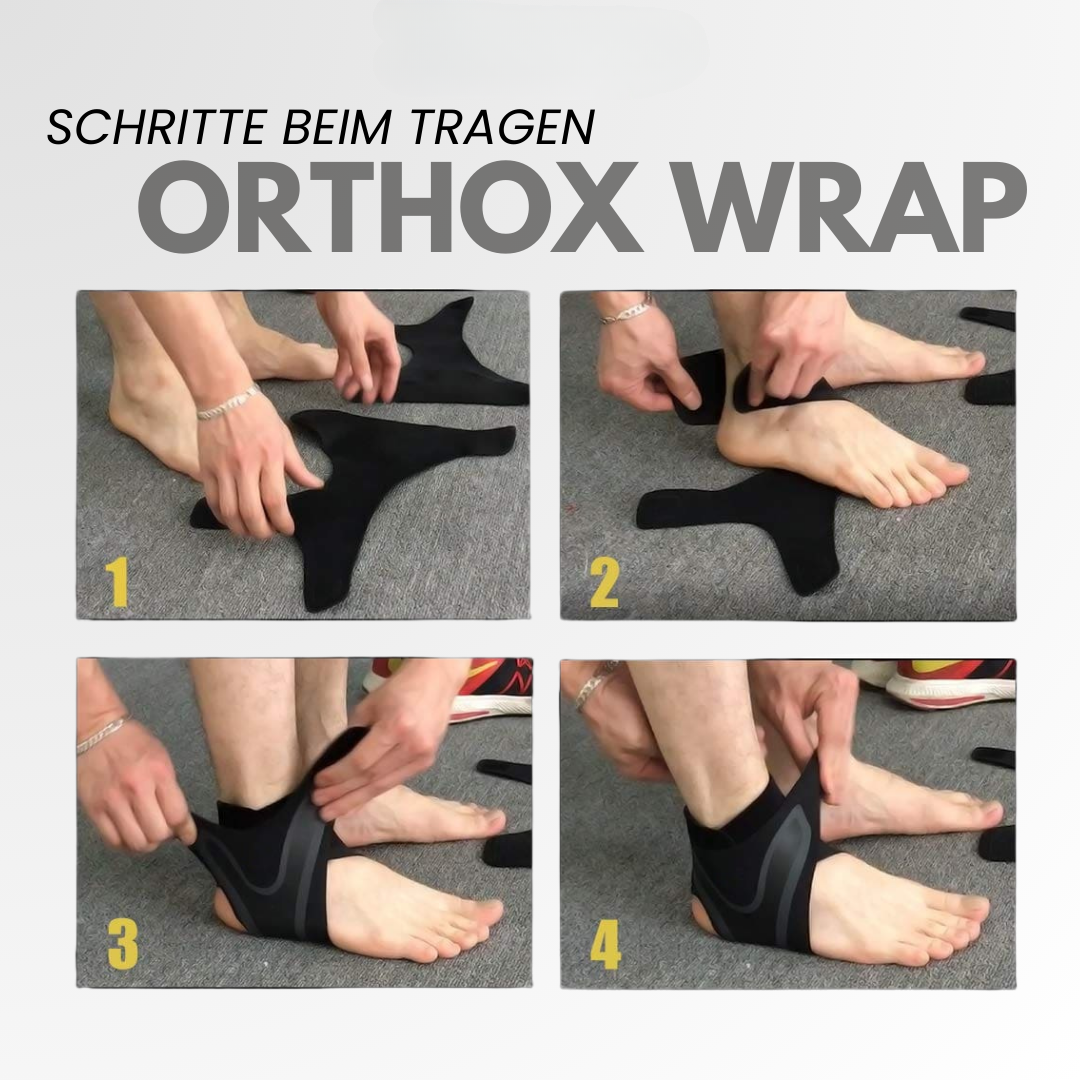 SCHRITTE BEIM TRAGEN
ORTHOX WRAP

1

2

3

4